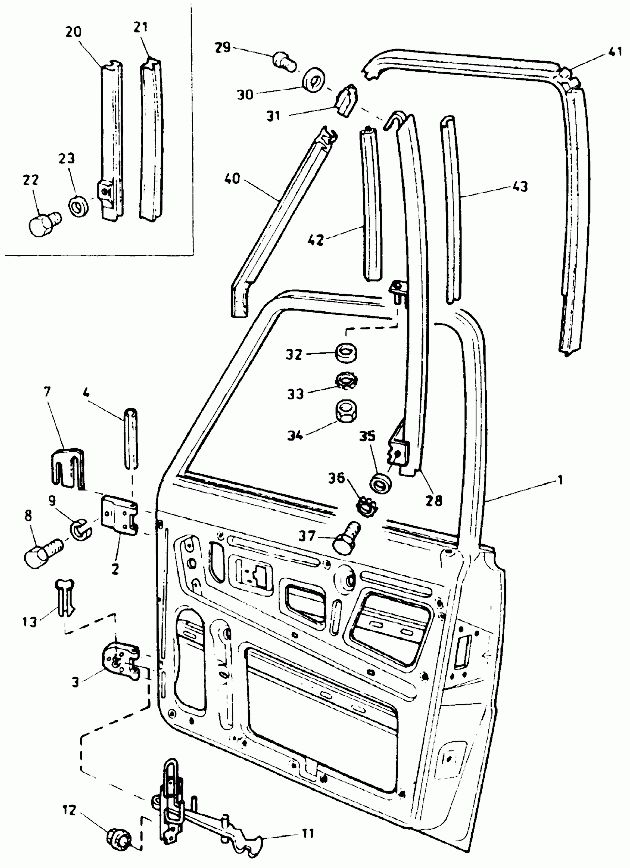 20
21
23
22
29
30
31
41
40
42
43
32
33
34
35
36
37
28
1
7
4
9
8
2
13
3
12
11