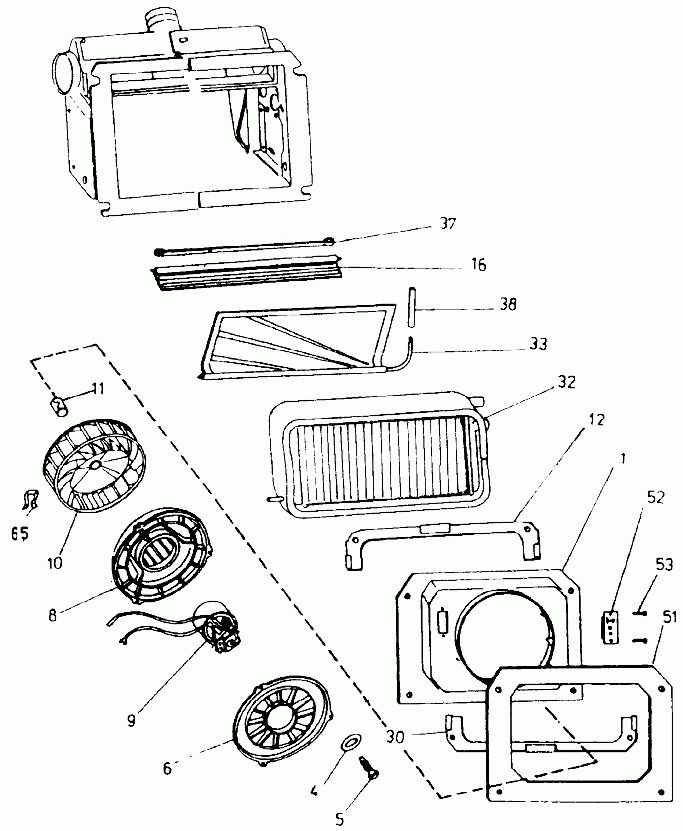 37
16
38
33
32
12
1
52
53
51
11
65
10
8
9
6
4
5
30