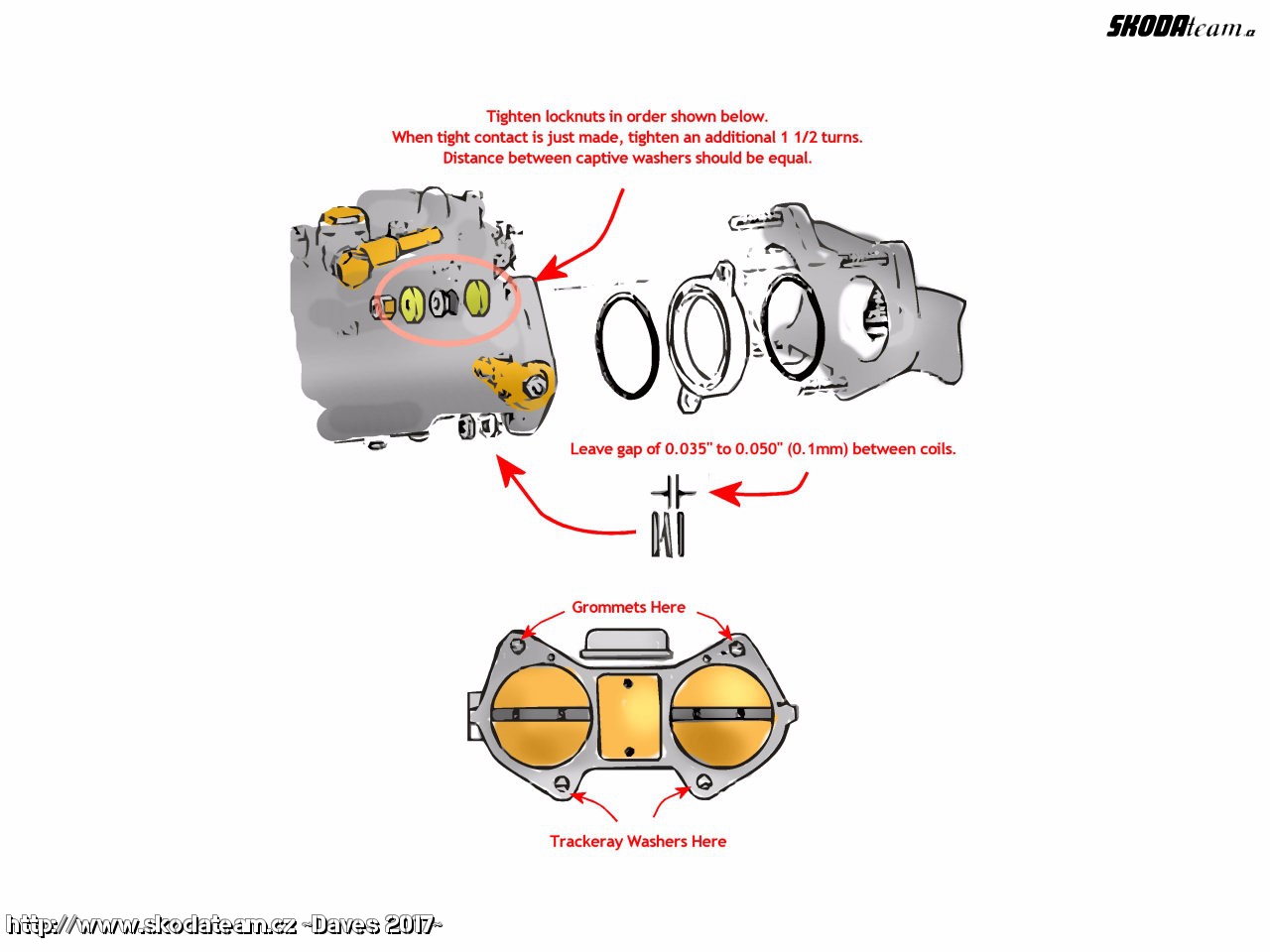 SKODAteam.cz

Tighten locknuts in order shown below.
When tight contact is just made, tighten an additional 1 1/2 turns.
Distance between captive washers should be equal.

Leave gap of 0.035" to 0.050" (0.1mm) between coils.

Grommets Here

Trackeray Washers Here

http://www.skodateam.cz ~Daves 2017~